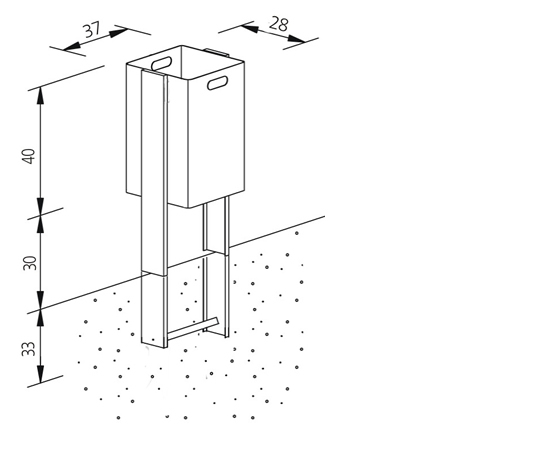 37
28
40
30
33